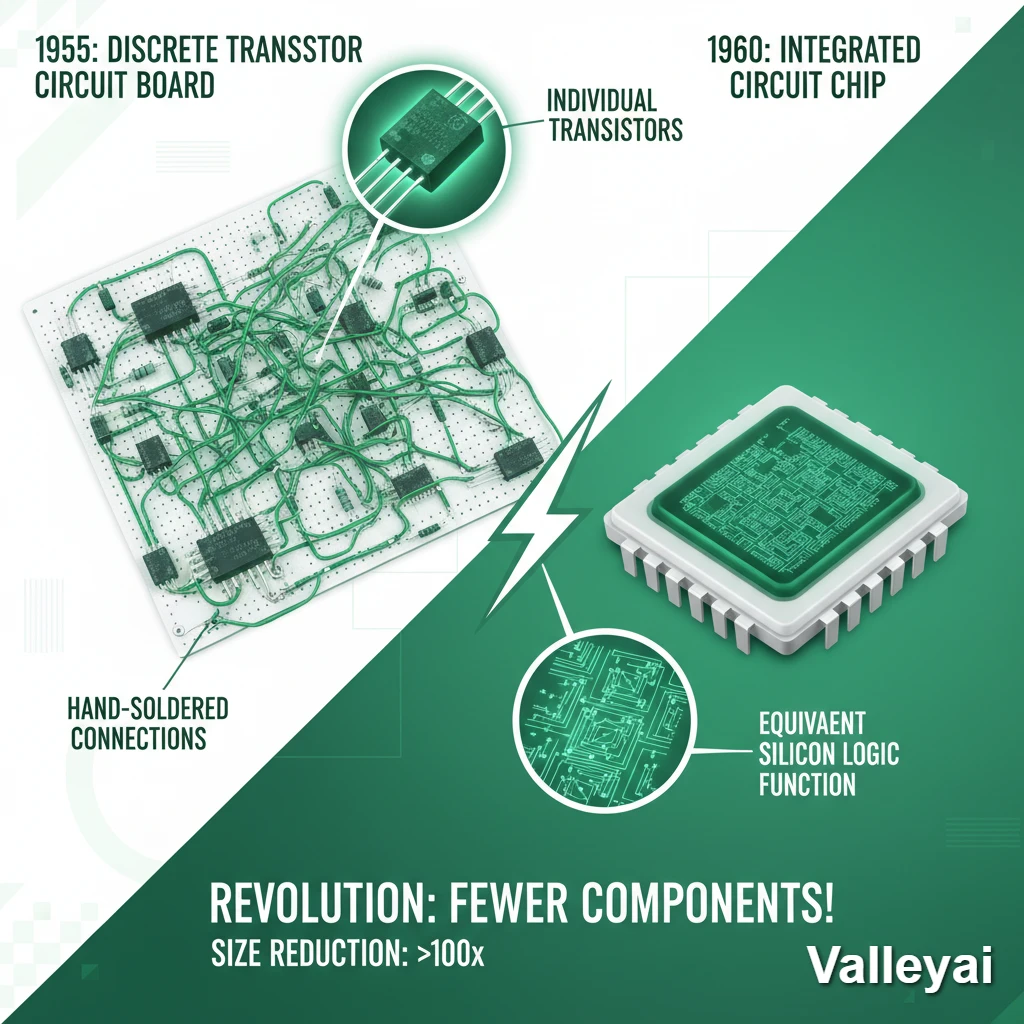 1955: DISCRETE TRANSSTOR CIRCUIT BOARD

INDIVIDUAL TRANSISTORS

1960: INTEGRATED CIRCUIT CHIP

HAND-SOLDERED CONNECTIONS

EQUIVAENT SILICON LOGIC FUNCTION

REVOLUTION: FEWER COMPONENTS!

SIZE REDUCTION: >100x

Valleyai